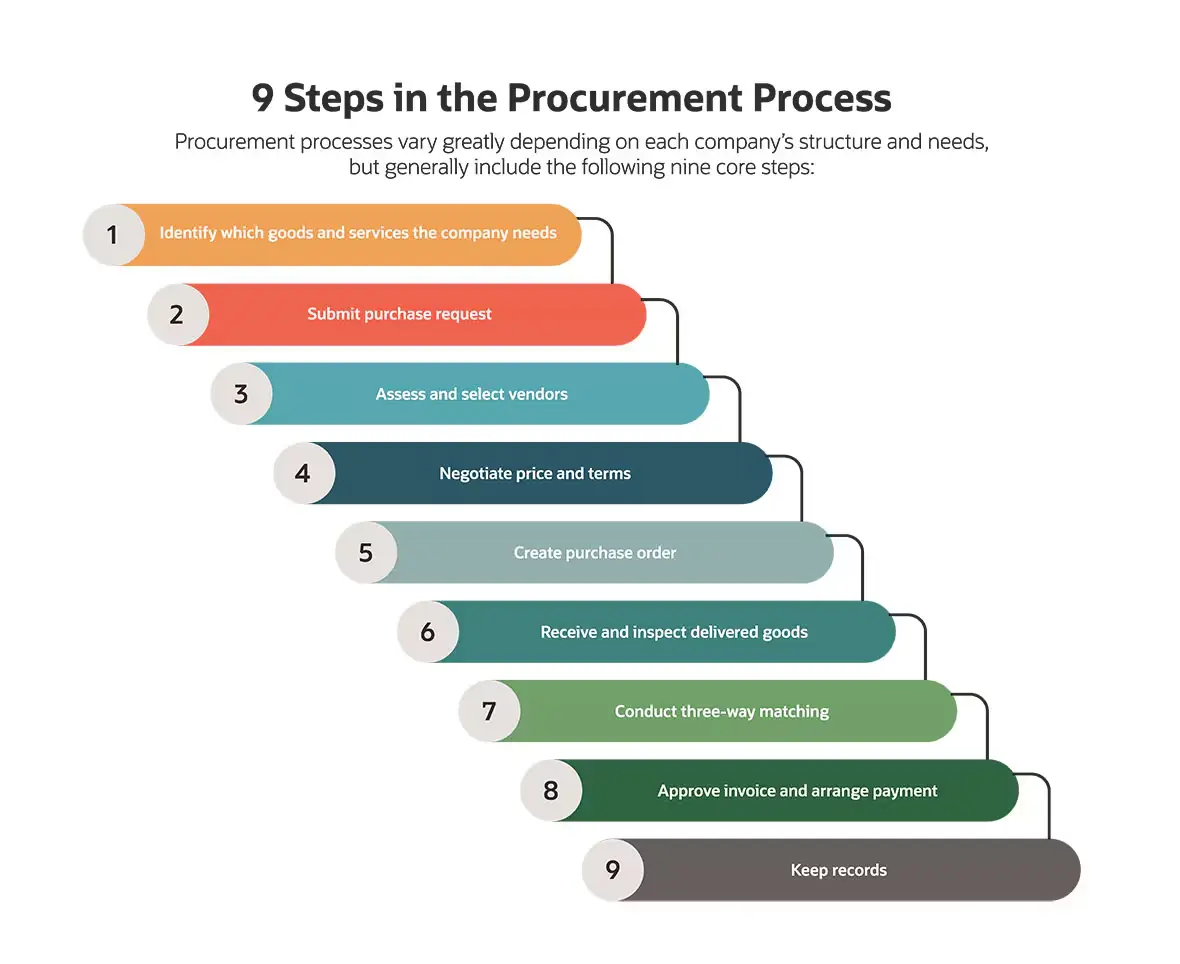 9 Steps in the Procurement Process

Procurement processes vary greatly depending on each company's structure and needs, but generally include the following nine core steps:

1 Identify which goods and services the company needs

2 Submit purchase request

3 Assess and select vendors

4 Negotiate price and terms

5 Create purchase order

6 Receive and inspect delivered goods

7 Conduct three-way matching

8 Approve invoice and arrange payment

9 Keep records