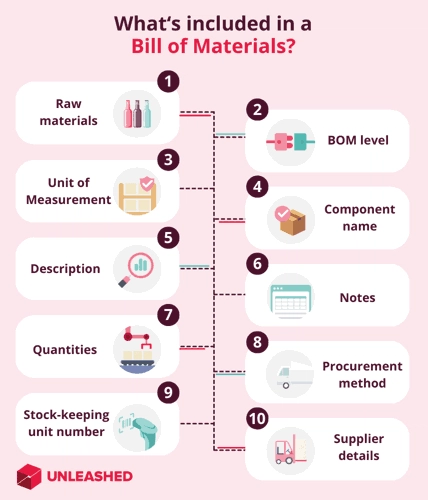 What's included in a Bill of Materials?

1
Raw materials

2
BOM level

3
Unit of Measurement

4
Component name

5
Description

6
Notes

7
Quantities

8
Procurement method

9
Stock-keeping unit number

10
Supplier details

UNLEASHED